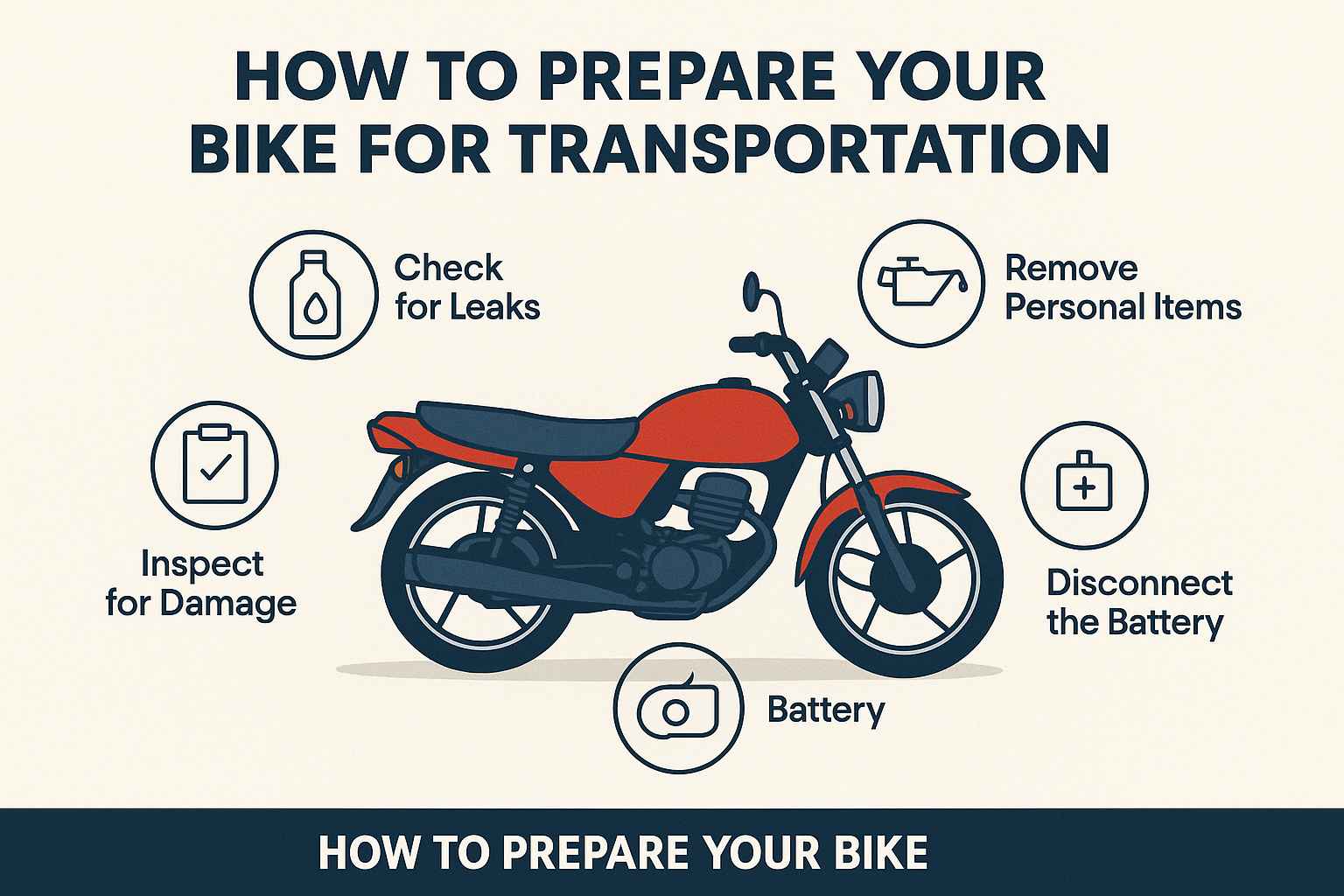 HOW TO PREPARE YOUR BIKE FOR TRANSPORTATION

Check for Leaks

Remove Personal Items

Inspect for Damage

Disconnect the Battery

Battery

HOW TO PREPARE YOUR BIKE